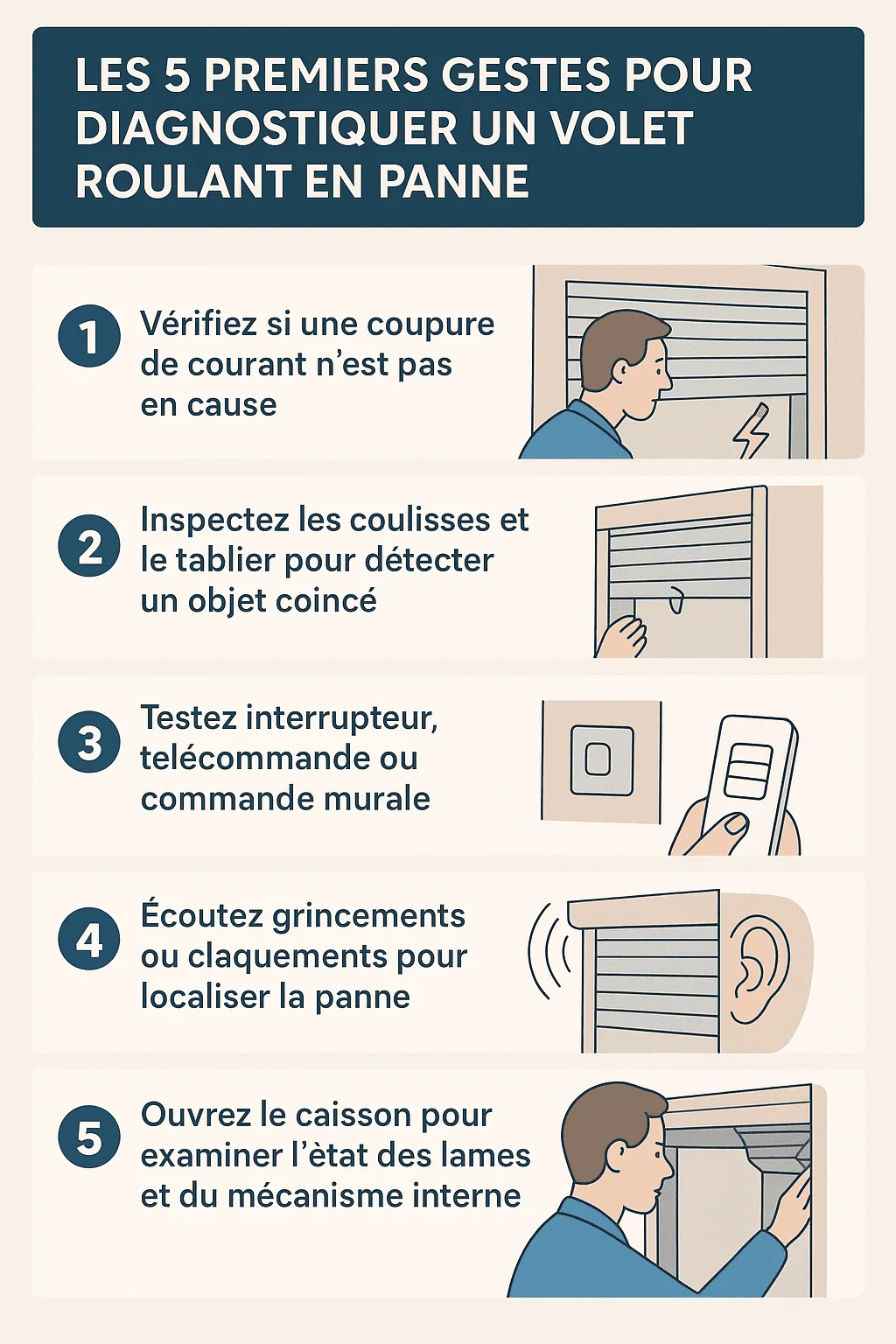 LES 5 PREMIERS GESTES POUR DIAGNOSTIQUER UN VOLET ROULANT EN PANNE

1 Vérifiez si une coupure de courant n'est pas en cause

2 Inspectez les coulisses et le tablier pour détecter un objet coincé

3 Testez interrupteur, telécommande ou commande murale

4 Écoutez grincements ou claquements pour localiser la panne

5 Ouvrez le caisson pour examiner l'ètat des lames et du mécanisme interne